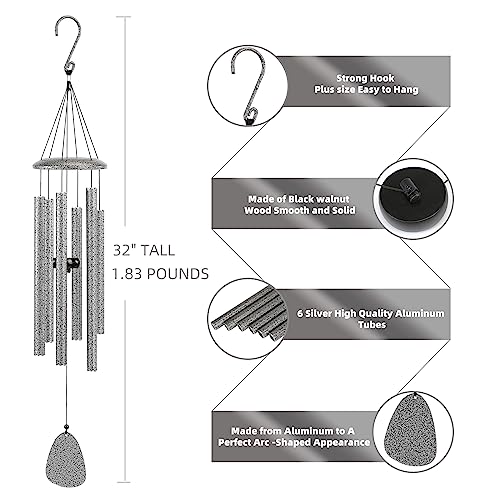 32" TALL
1.83 POUNDS

Strong Hook
Plus size Easy to Hang

Made of Black walnut
Wood Smooth and Solid

6 Silver High Quality Aluminum Tubes

Made from Aluminum to A
Perfect Arc -Shaped Appearance