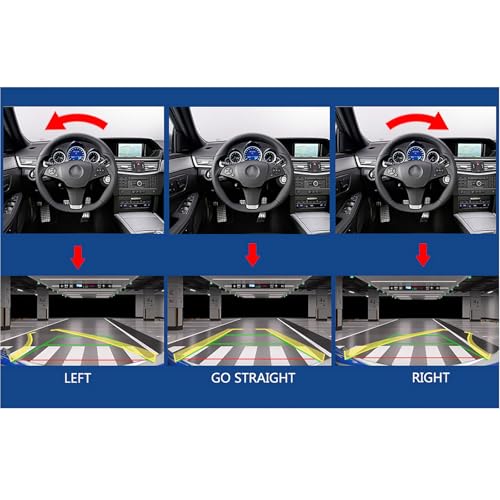 LEFT

GO STRAIGHT

RIGHT