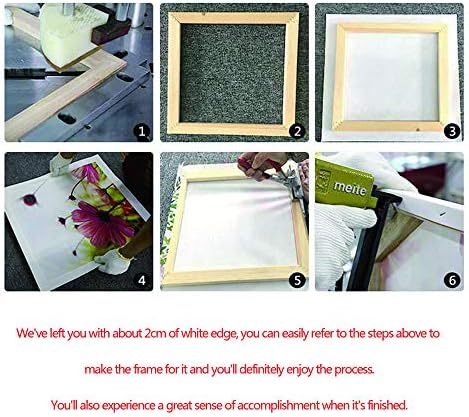 1

2

3

4

5

meite

6

We've left you with about 2cm of white edge, you can easily refer to the steps above to make the frame for it and you'll definitely enjoy the process.

You'll also experience a great sense of accomplishment when it's finished.