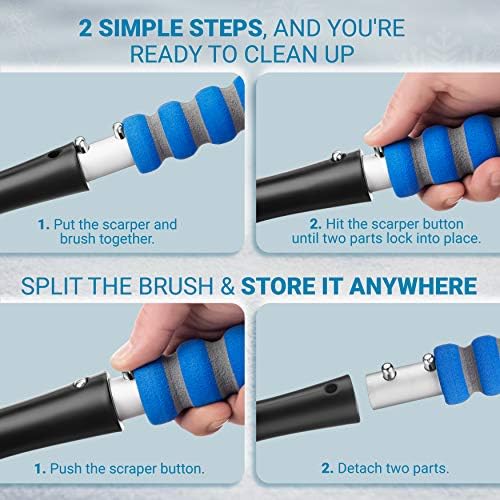 2 SIMPLE STEPS, AND YOU'RE READY TO CLEAN UP

1. Put the scarper and brush together.

2. Hit the scarper button until two parts lock into place.

SPLIT THE BRUSH & STORE IT ANYWHERE

1. Push the scraper button.

2. Detach two parts.