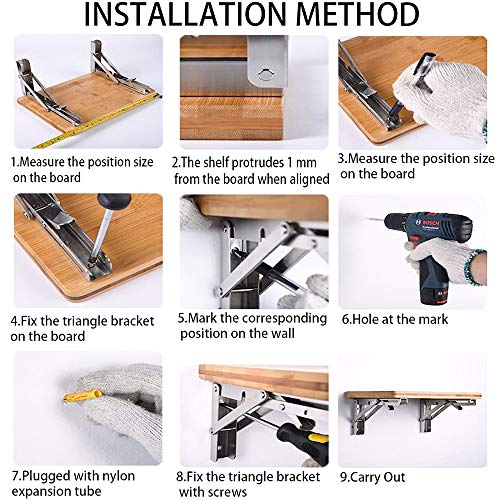 INSTALLATION METHOD

1.Measure the position size on the board

2.The shelf protrudes 1 mm from the board when aligned

3.Measure the position size on the board

4.Fix the triangle bracket on the board

5.Mark the corresponding position on the wall

BOSCH
Professional

6.Hole at the mark

7.Plugged with nylon expansion tube

8.Fix the triangle bracket with screws

9.Carry Out