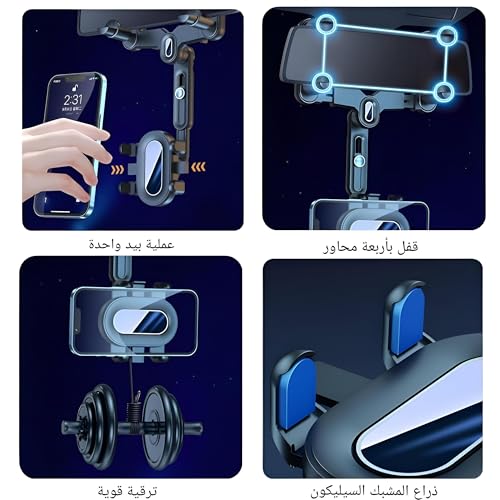 2:31

عملية بيد واحدة

قفل بأربعة محاور

ترقية قوية

ذراع المشبك السيليكون