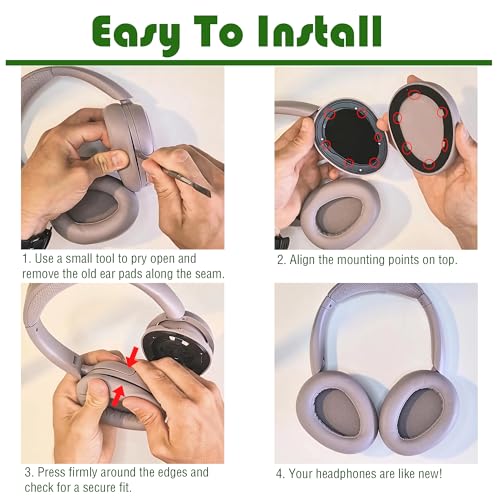 Easy To Install

1. Use a small tool to pry open and remove the old ear pads along the seam.

2. Align the mounting points on top.

3. Press firmly around the edges and check for a secure fit.

4. Your headphones are like new!