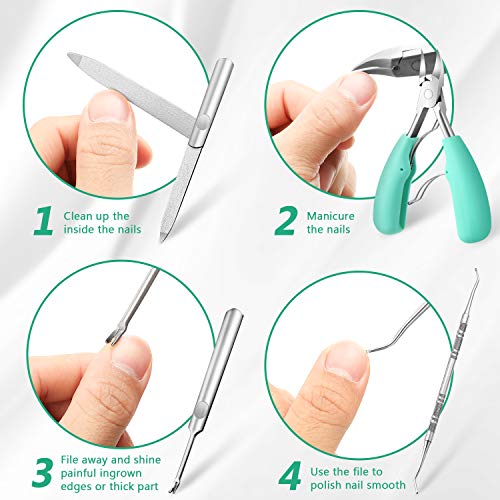 1 Clean up the inside the nails

2 Manicure the nails

3 File away and shine painful ingrown edges or thick part

4 Use the file to polish nail smooth