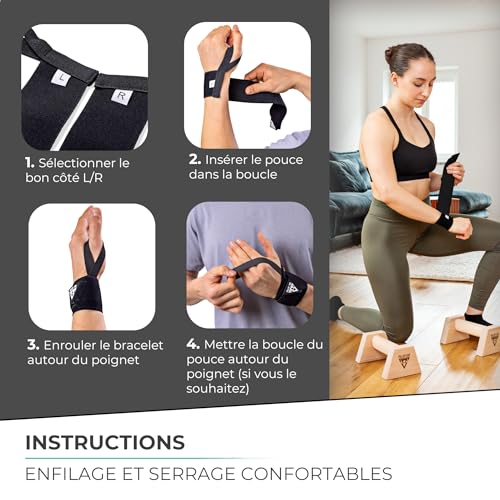 L

R

1. Sélectionner le bon côté L/R

2. Insérer le pouce dans la boucle

3. Enrouler le bracelet autour du poignet

4. Mettre la boucle du pouce autour du poignet (si vous le souhaitez)

INSTRUCTIONS

ENFILAGE ET SERRAGE CONFORTABLES