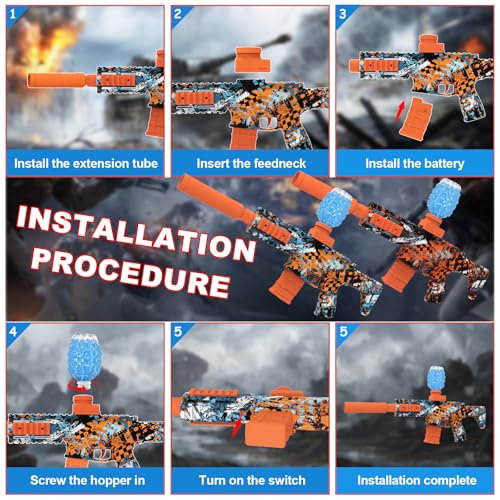 1
Install the extension tube

2
Insert the feedneck

3
Install the battery

INSTALLATION PROCEDURE

4
Screw the hopper in

5
Turn on the switch

5
Installation complete