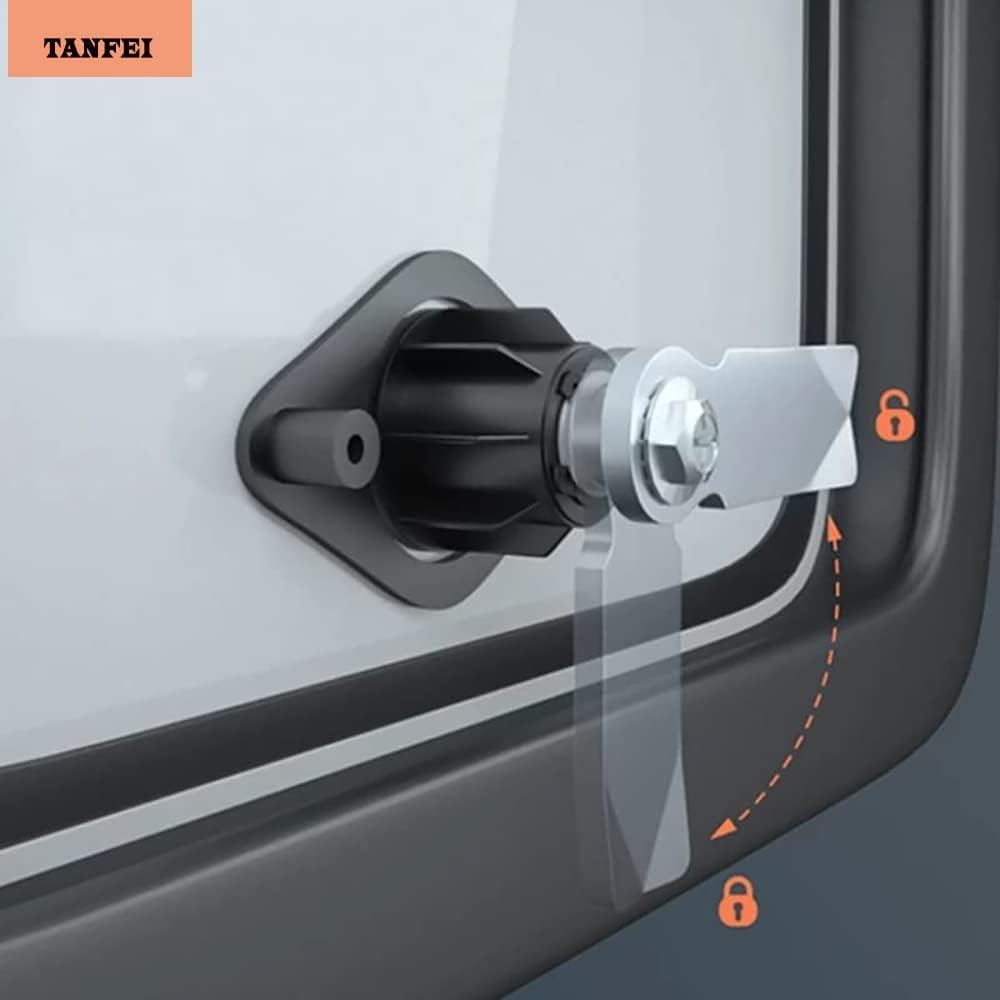 TANFEI