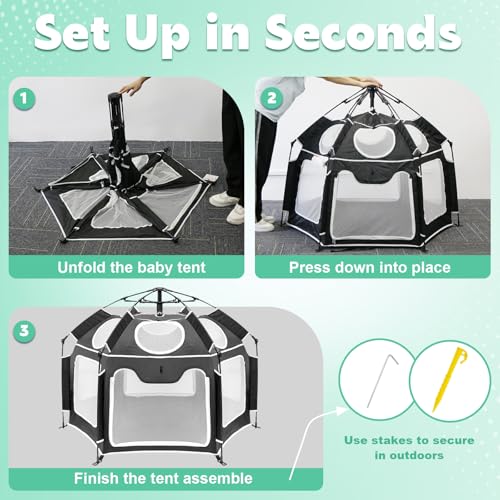 Set Up in Seconds

1

Unfold the baby tent

2

Press down into place

3

Finish the tent assemble

Use stakes to secure in outdoors