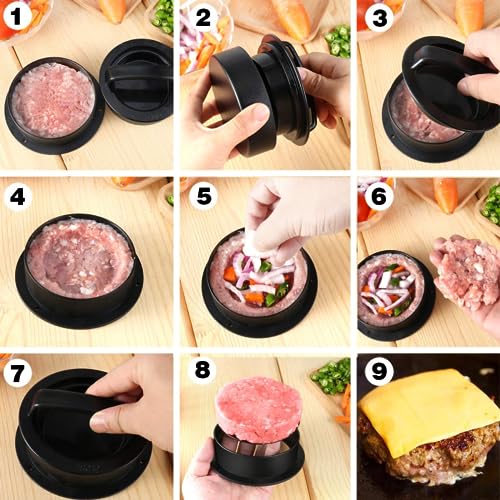 1
2
3
4
5
6
7
8
9