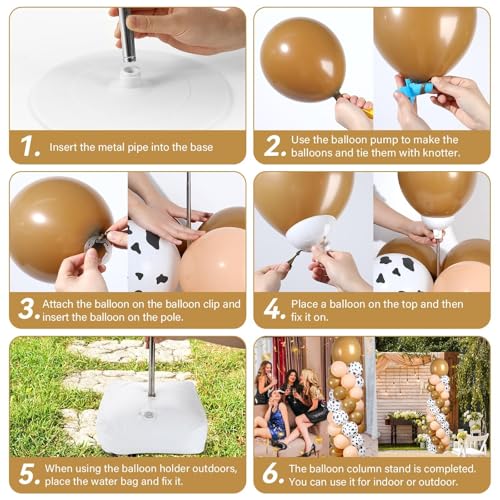 1. Insert the metal pipe into the base

2. Use the balloon pump to make the balloons and tie them with knotter.

3. Attach the balloon on the balloon clip and insert the balloon on the pole.

4. Place a balloon on the top and then fix it on.

5. When using the balloon holder outdoors, place the water bag and fix it.

6. The balloon column stand is completed. You can use it for indoor or outdoor.