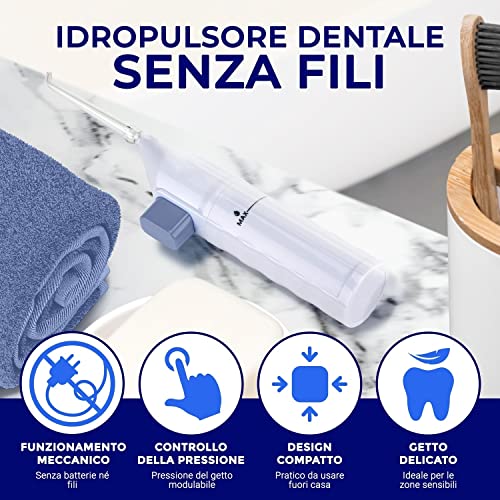 IDROPULSORE DENTALE
SENZA FILI

MAX

FUNZIONAMENTO MECCANICO
Senza batterie né fili

CONTROLLO DELLA PRESSIONE
Pressione del getto modulabile

DESIGN COMPATTO
Pratico da usare fuori casa

GETTO DELICATO
Ideale per le zone sensibili