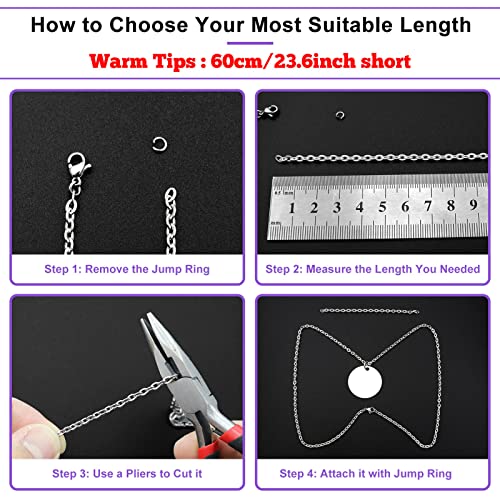 How to Choose Your Most Suitable Length

Warm Tips : 60cm/23.6inch short

Step 1: Remove the Jump Ring

1 2 3 4 5 6 7 8 9

Step 2: Measure the Length You Needed

Step 3: Use a Pliers to Cut it

Step 4: Attach it with Jump Ring