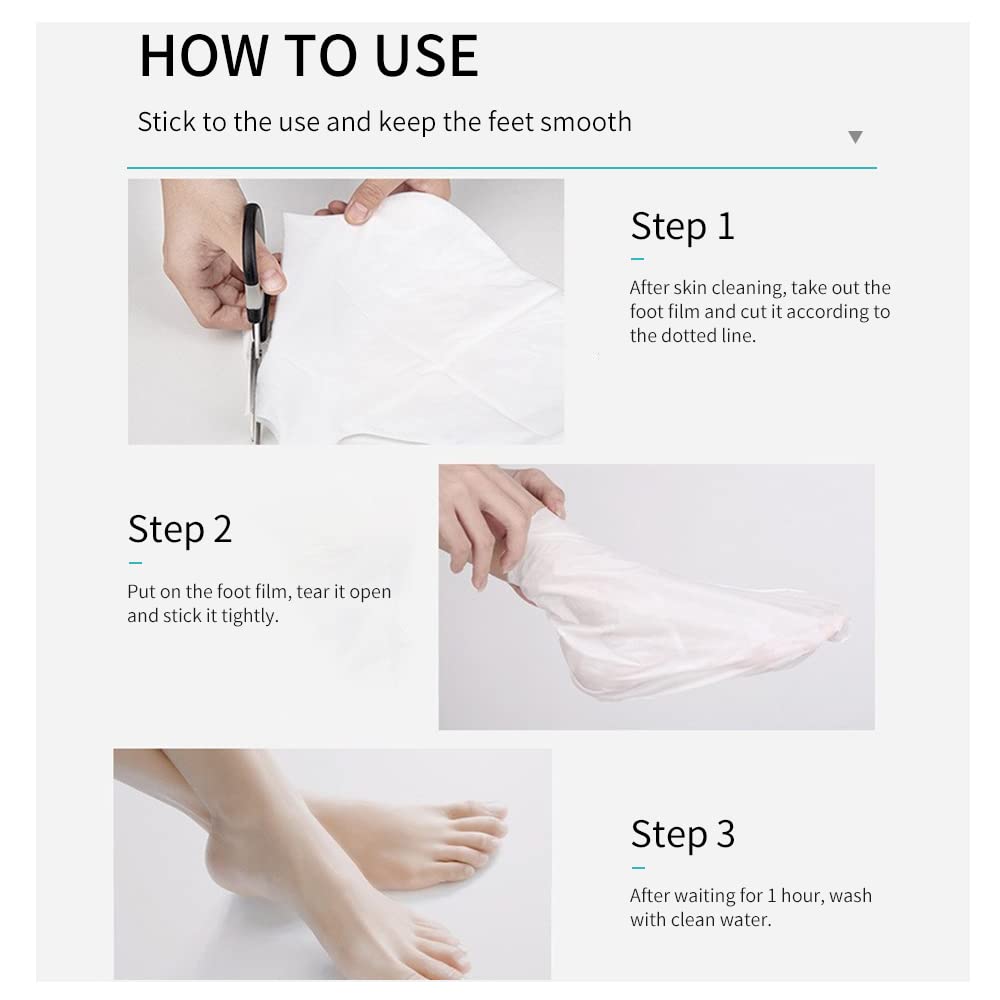 HOW TO USE

Stick to the use and keep the feet smooth

Step 1

After skin cleaning, take out the foot film and cut it according to the dotted line.

Step 2

Put on the foot film, tear it open and stick it tightly.

Step 3

After waiting for 1 hour, wash with clean water.