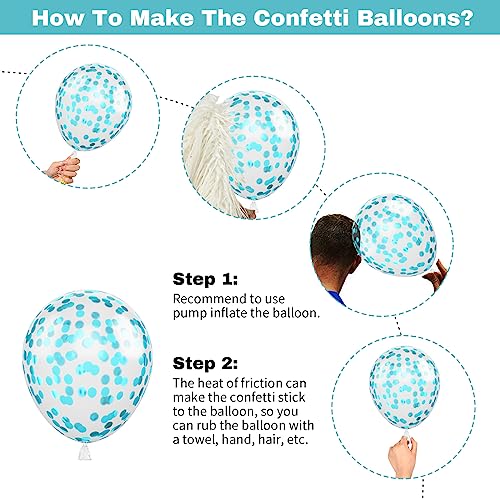 How To Make The Confetti Balloons?

Step 1:
Recommend to use pump inflate the balloon.

Step 2:
The heat of friction can make the confetti stick to the balloon, so you can rub the balloon with a towel, hand, hair, etc.