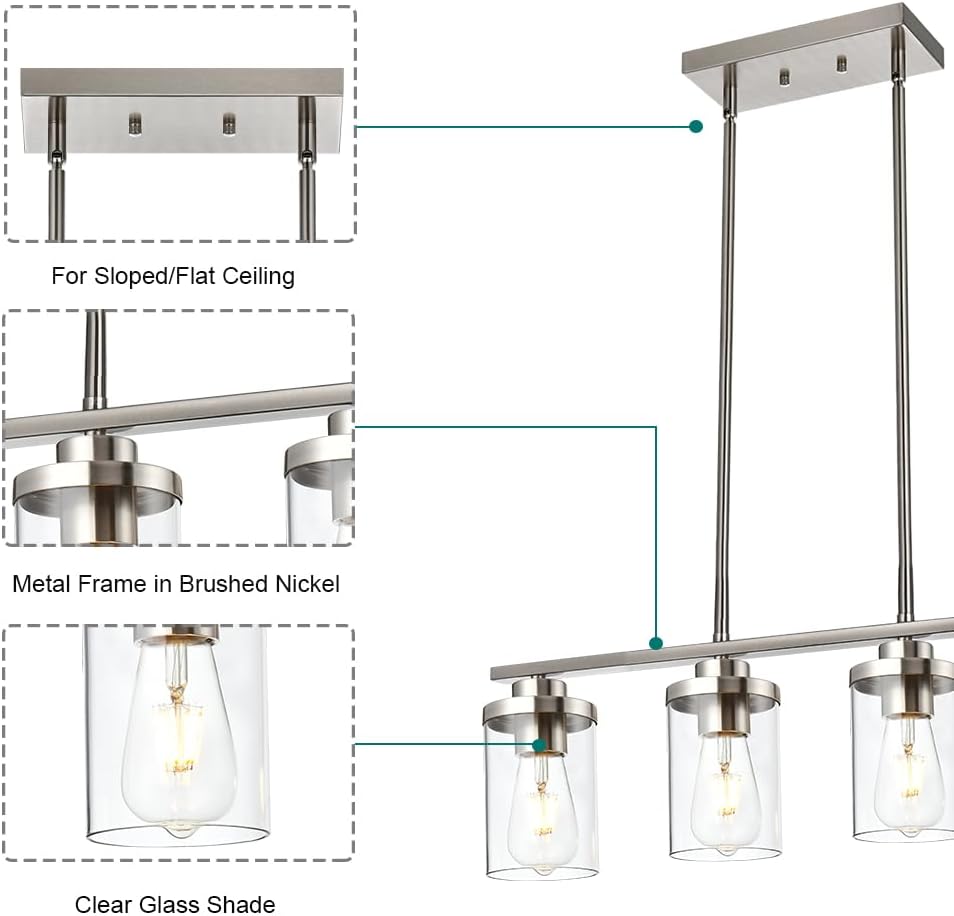 For Sloped/Flat Ceiling

Metal Frame in Brushed Nickel

Clear Glass Shade