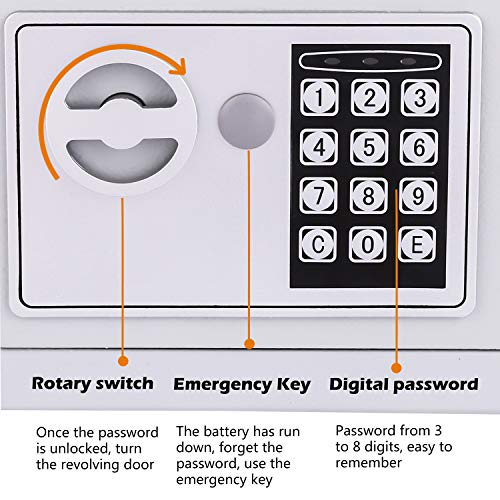 1 2 3
4 5 6
7 8 9
C 0 E

Rotary switch

Once the password is unlocked, turn the revolving door

Emergency Key

The battery has run down, forget the password, use the emergency key

Digital password

Password from 3 to 8 digits, easy to remember