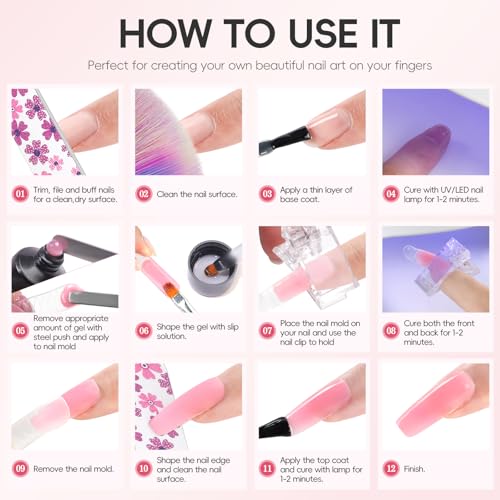 HOW TO USE IT

Perfect for creating your own beautiful nail art on your fingers

01 Trim, file and buff nails for a clean,dry surface.

02 Clean the nail surface.

03 Apply a thin layer of base coat.

04 Cure with UV/LED nail lamp for 1-2 minutes.

05 Remove appropriate amount of gel with steel push and apply to nail mold

06 Shape the gel with slip solution.

07 Place the nail mold on your nail and use the nail clip to hold

08 Cure both the front and back for 1-2 minutes.

09 Remove the nail mold.

10 Shape the nail edge and clean the nail surface.

11 Apply the top coat and cure with lamp for 1-2 minutes.

12 Finish.