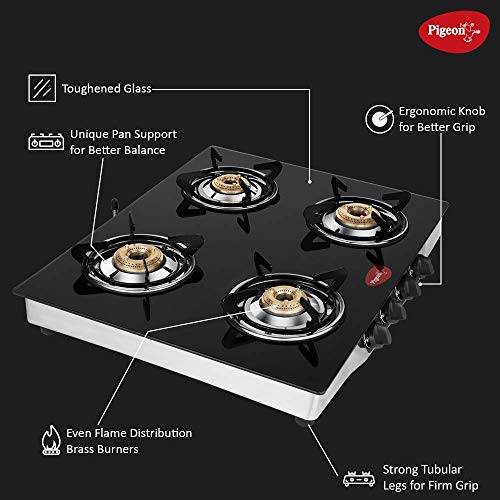 Pigeon

Toughened Glass

Ergonomic Knob for Better Grip

Unique Pan Support for Better Balance

Pigeon

Even Flame Distribution Brass Burners

Strong Tubular Legs for Firm Grip