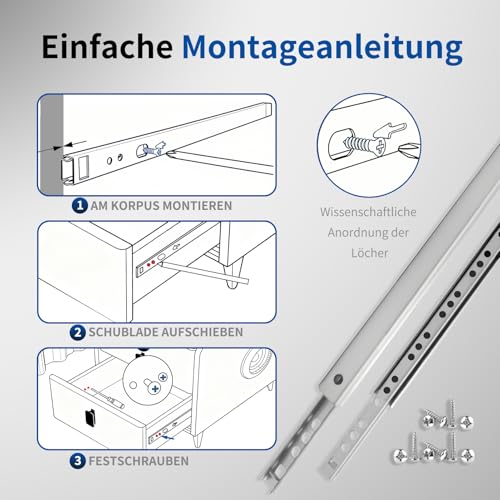 Einfache Montageanleitung

1 AM KORPUS MONTIEREN

2 SCHUBLADE AUFSCHIEBEN

3 FESTSCHRAUBEN

Wissenschaftliche Anordnung der Löcher