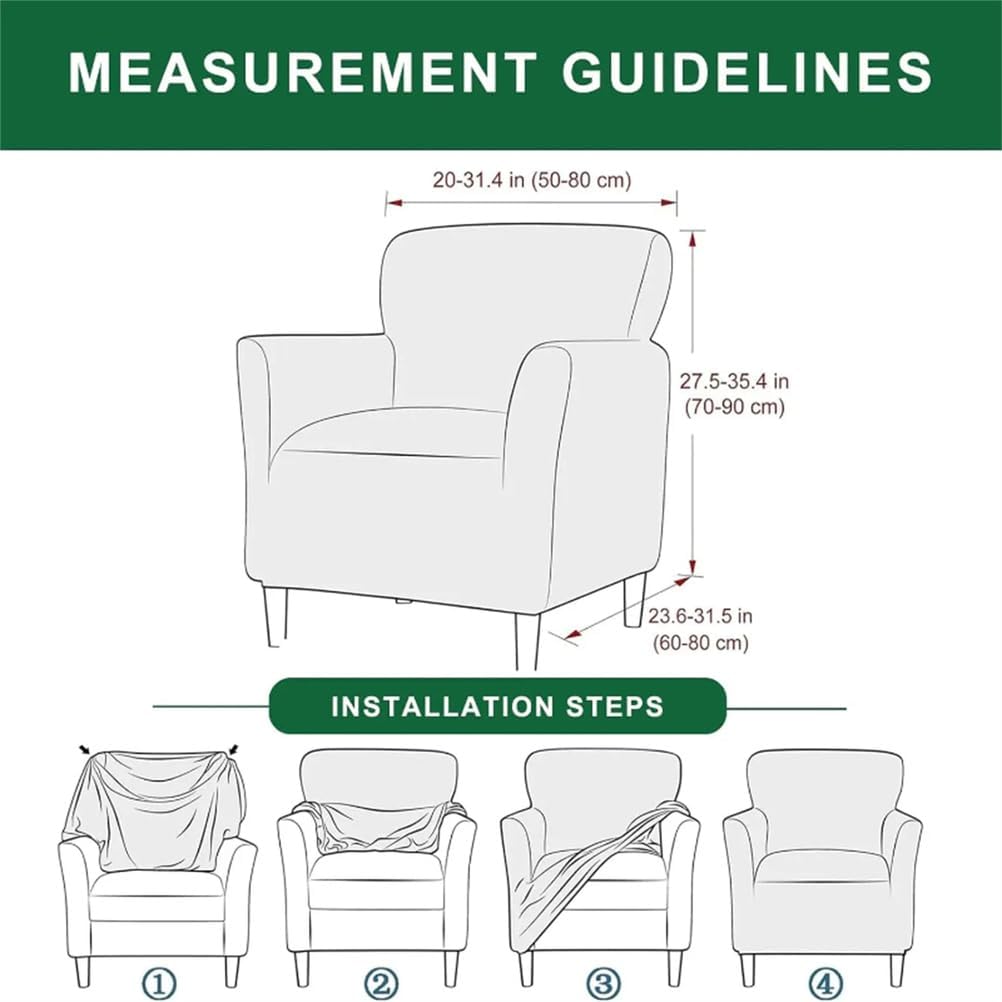 MEASUREMENT GUIDELINES

20-31.4 in (50-80 cm)

27.5-35.4 in (70-90 cm)

23.6-31.5 in (60-80 cm)

INSTALLATION STEPS

①

②

③

④