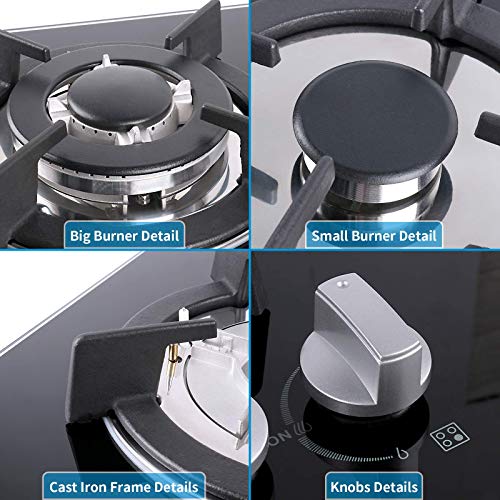 Big Burner Detail

Small Burner Detail

Cast Iron Frame Details

ON

Knobs Details