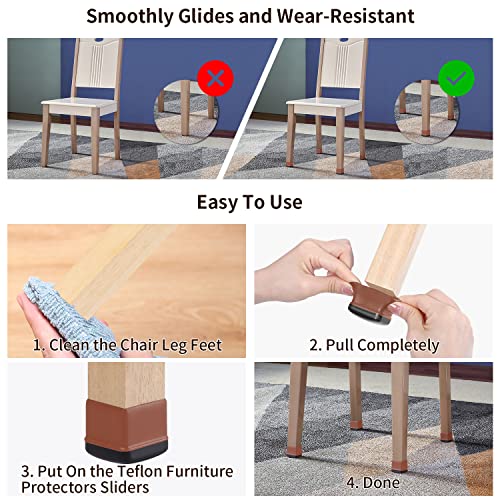 Smoothly Glides and Wear-Resistant

Easy To Use

1. Clean the Chair Leg Feet

2. Pull Completely

3. Put On the Teflon Furniture Protectors Sliders

4. Done