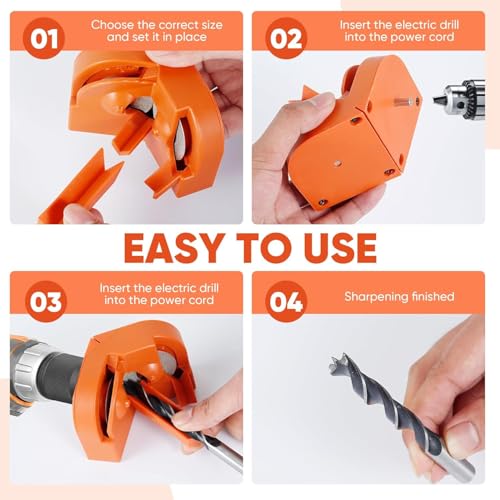 01
Choose the correct size and set it in place

02
Insert the electric drill into the power cord

EASY TO USE

03
Insert the electric drill into the power cord

04
Sharpening finished