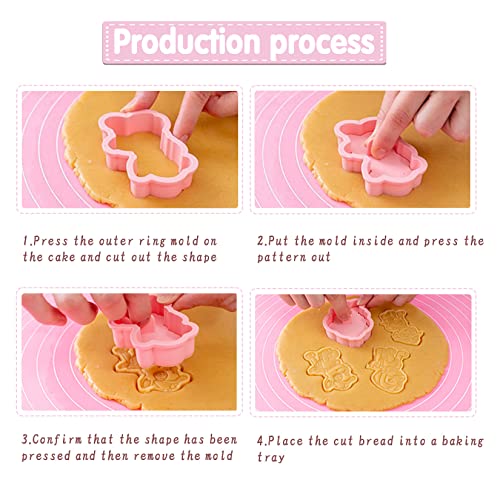 Production process

1.Press the outer ring mold on the cake and cut out the shape

2.Put the mold inside and press the pattern out

3.Confirm that the shape has been pressed and then remove the mold

4.Place the cut bread into a baking tray