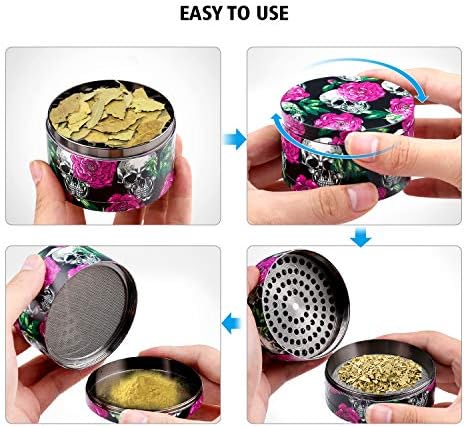 EASY TO USE