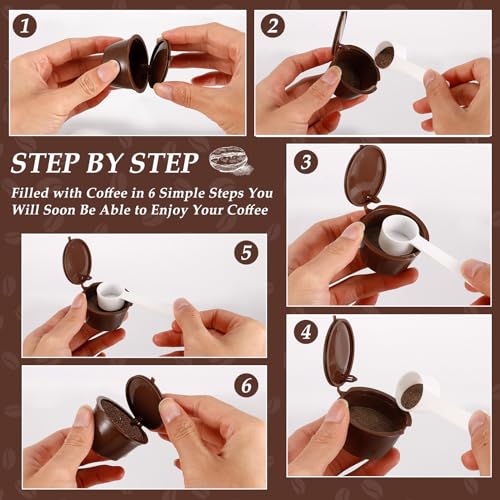 1

2

STEP BY STEP

Filled with Coffee in 6 Simple Steps You Will Soon Be Able to Enjoy Your Coffee

3

5

4

6