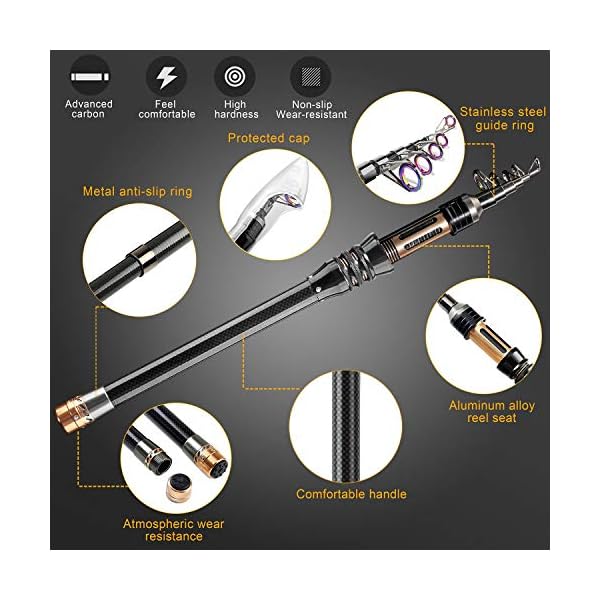 Advanced carbon

Feel comfortable

High hardness

Non-slip Wear-resistant

Stainless steel guide ring

Protected cap

Metal anti-slip ring

Aluminum alloy reel seat

Comfortable handle

Atmospheric wear resistance