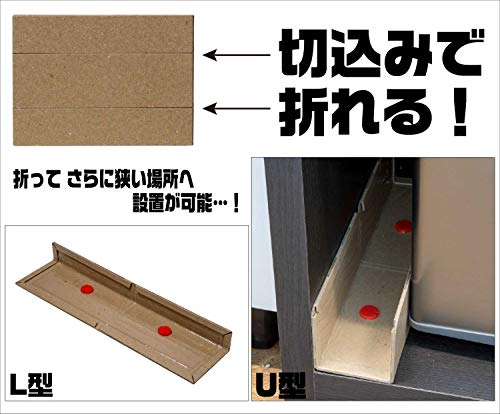 切込みで
折れる！

折って さらに狭い場所へ
設置が可能…！

L型

U型