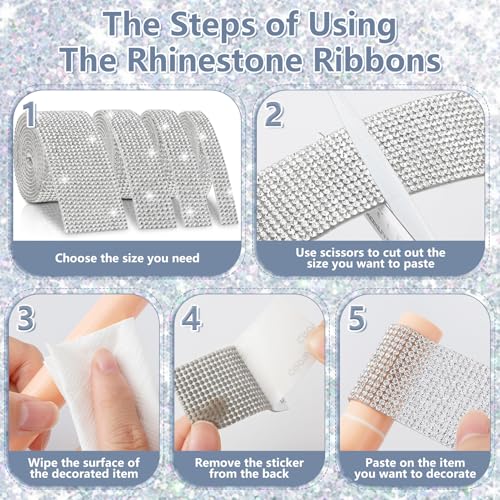 The Steps of Using The Rhinestone Ribbons

1

Choose the size you need

2

Use scissors to cut out the size you want to paste

3

Wipe the surface of the decorated item

4

Remove the sticker from the back

5

Paste on the item you want to decorate