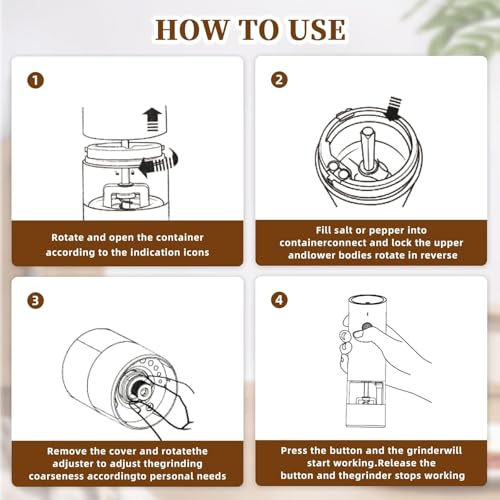 HOW TO USE

1

Rotate and open the container according to the indication icons

2

Fill salt or pepper into containerconnect and lock the upper andlower bodies rotate in reverse

3

Remove the cover and rotatethe adjuster to adjust thegrinding coarseness accordingto personal needs

4

Press the button and the grinderwill start working.Release the button and thegrinder stops working