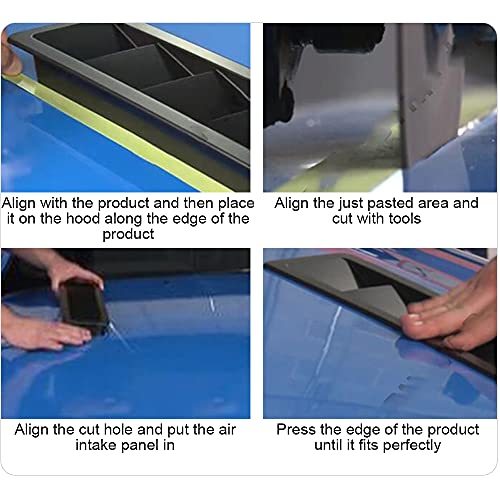 Align with the product and then place it on the hood along the edge of the product

Align the just pasted area and cut with tools

Align the cut hole and put the air intake panel in

Press the edge of the product until it fits perfectly