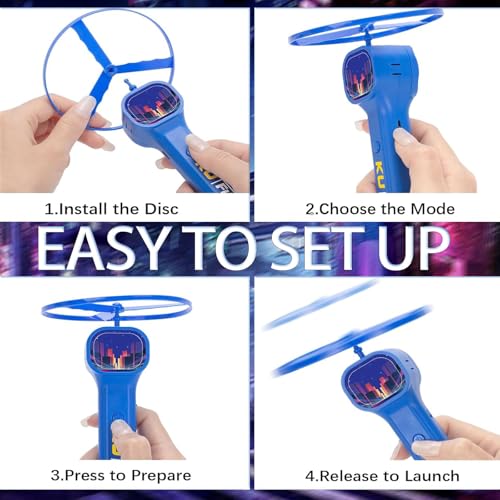 1.Install the Disc

2.Choose the Mode

EASY TO SET UP

3.Press to Prepare

4.Release to Launch