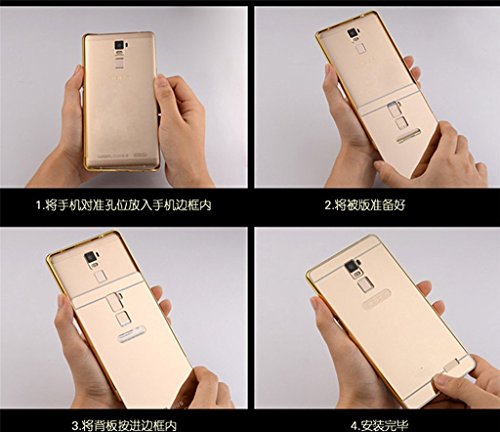 1.将手机对准孔位放入手机边框内

2.将被版准备好

3.将背板按进边框内

4.安装完毕