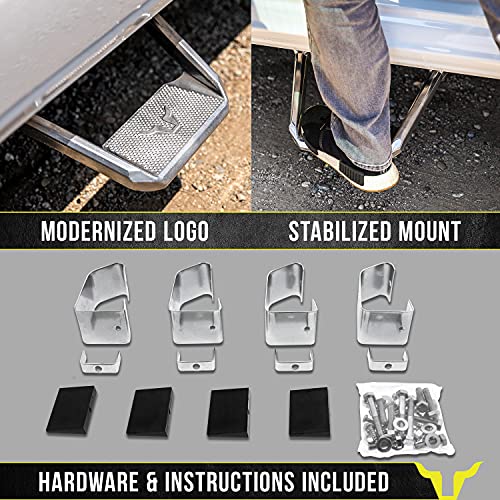 MODERNIZED LOGO

STABILIZED MOUNT

HARDWARE & INSTRUCTIONS INCLUDED