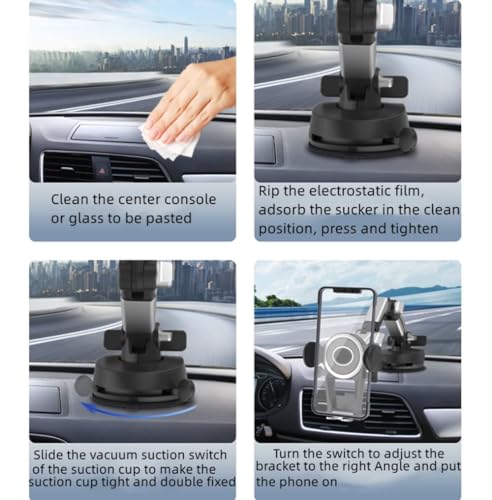 Clean the center console or glass to be pasted

Rip the electrostatic film, adsorb the sucker in the clean position, press and tighten

Slide the vacuum suction switch of the suction cup to make the suction cup tight and double fixed

Turn the switch to adjust the bracket to the right Angle and put the phone on