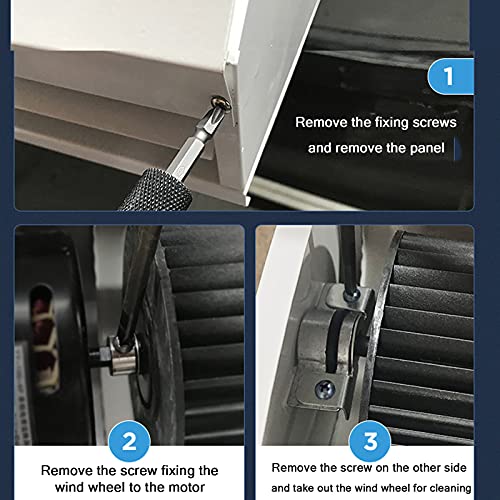 1

Remove the fixing screws and remove the panel

2

Remove the screw fixing the wind wheel to the motor

3

Remove the screw on the other side and take out the wind wheel for cleaning