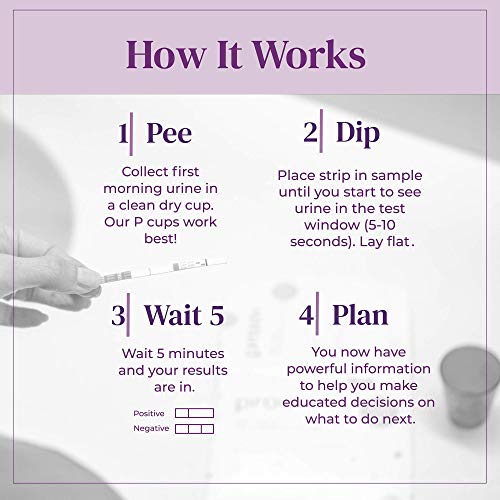 How It Works

1 Pee

Collect first morning urine in a clean dry cup. Our P cups work best!

2 Dip

Place strip in sample until you start to see urine in the test window (5-10 seconds). Lay flat.

3 Wait 5

Wait 5 minutes and your results are in.

Positive
Negative

4 Plan

You now have powerful information to help you make educated decisions on what to do next.