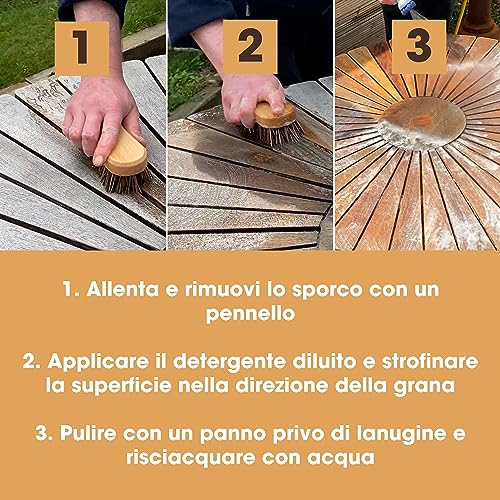 1

2

3

1. Allenta e rimuovi lo sporco con un pennello

2. Applicare il detergente diluito e strofinare la superficie nella direzione della grana

3. Pulire con un panno privo di lanugine e risciacquare con acqua