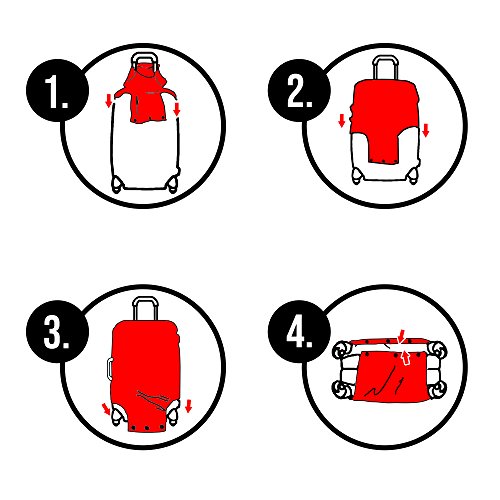 1.

2.

3.

4.