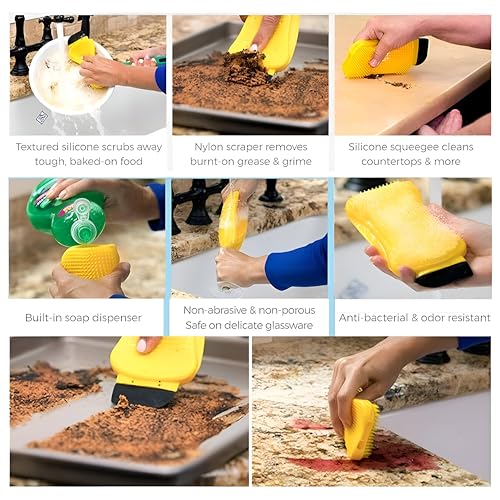 Textured silicone scrubs away tough, baked-on food

Nylon scraper removes burnt-on grease & grime

Silicone squeegee cleans countertops & more

Built-in soap dispenser

Non-abrasive & non-porous
Safe on delicate glassware

Anti-bacterial & odor resistant