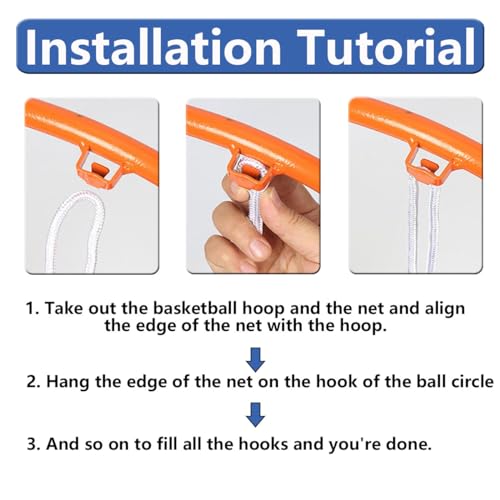 Installation Tutorial

1. Take out the basketball hoop and the net and align the edge of the net with the hoop.

2. Hang the edge of the net on the hook of the ball circle

3. And so on to fill all the hooks and you're done.