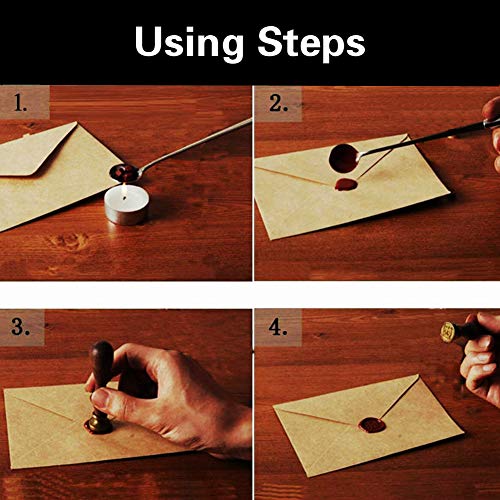 Using Steps

1.

2.

3.

4.