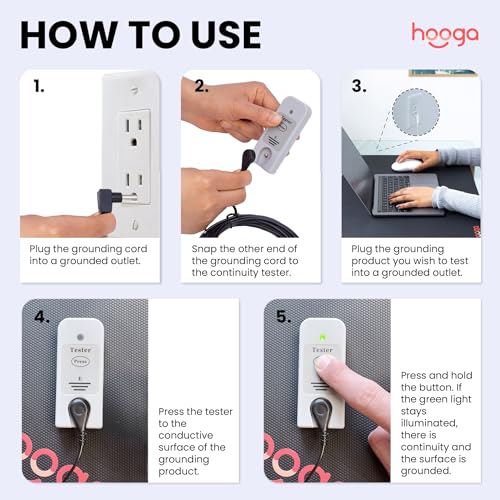 HOW TO USE

hooga

1.

Plug the grounding cord into a grounded outlet.

2.

Snap the other end of the grounding cord to the continuity tester.

3.

Plug the grounding product you wish to test into a grounded outlet.

4.

Tester

Press

Press the tester to the conductive surface of the grounding product.

5.

Tester

Press and hold the button. If the green light stays illuminated, there is continuity and the surface is grounded.