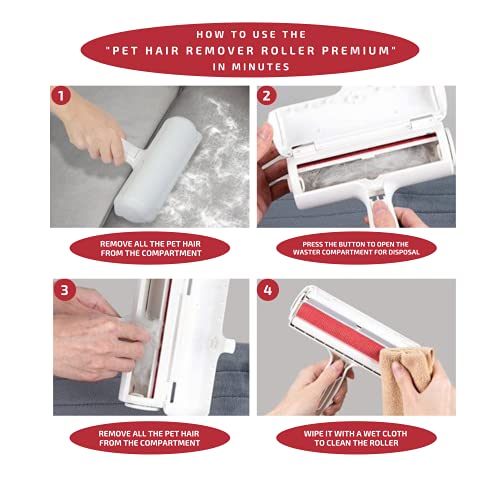 HOW TO USE THE "PET HAIR REMOVER ROLLER PREMIUM" IN MINUTES

1

REMOVE ALL THE PET HAIR FROM THE COMPARTMENT

2

PRESS THE BUTTON TO OPEN THE WASTER COMPARTMENT FOR DISPOSAL

3

REMOVE ALL THE PET HAIR FROM THE COMPARTMENT

4

WIPE IT WITH A WET CLOTH TO CLEAN THE ROLLER