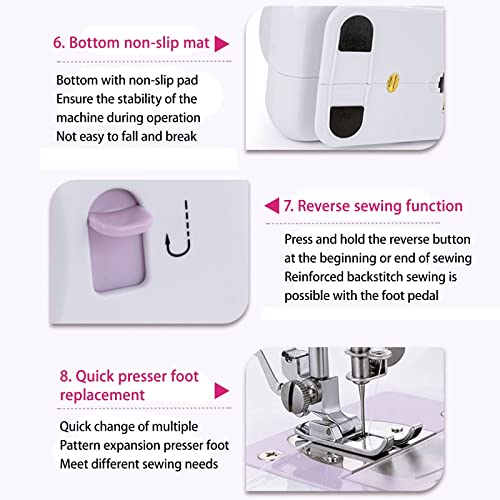 6. Bottom non-slip mat

Bottom with non-slip pad
Ensure the stability of the machine during operation
Not easy to fall and break

7. Reverse sewing function

Press and hold the reverse button at the beginning or end of sewing
Reinforced backstitch sewing is possible with the foot pedal

8. Quick presser foot replacement

Quick change of multiple
Pattern expansion presser foot
Meet different sewing needs