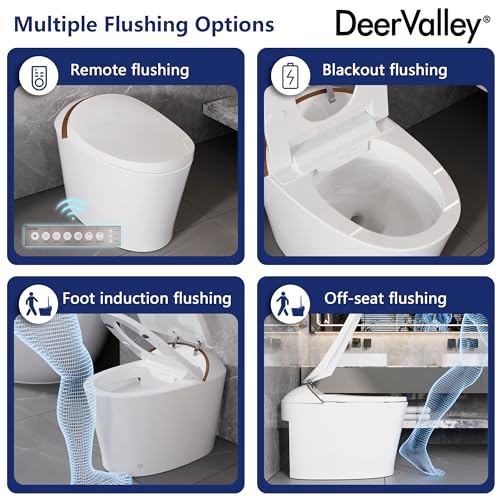 Multiple Flushing Options

DeerValley®

Remote flushing

Blackout flushing

Foot induction flushing

Off-seat flushing